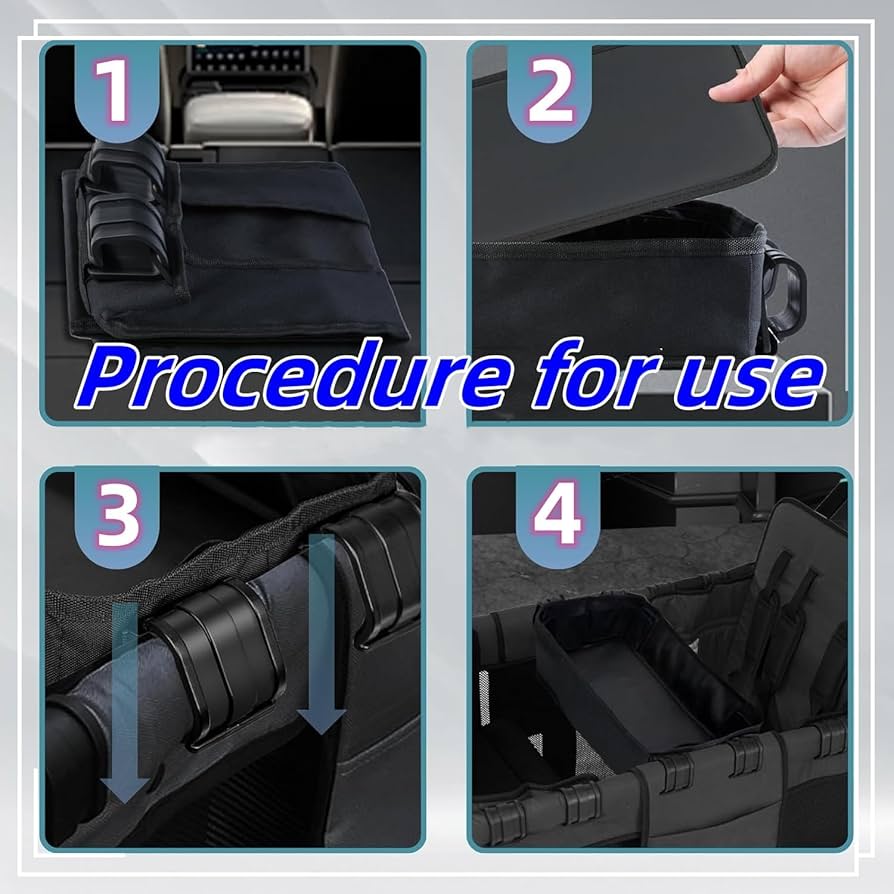 1

2

Procedure for use

3

4